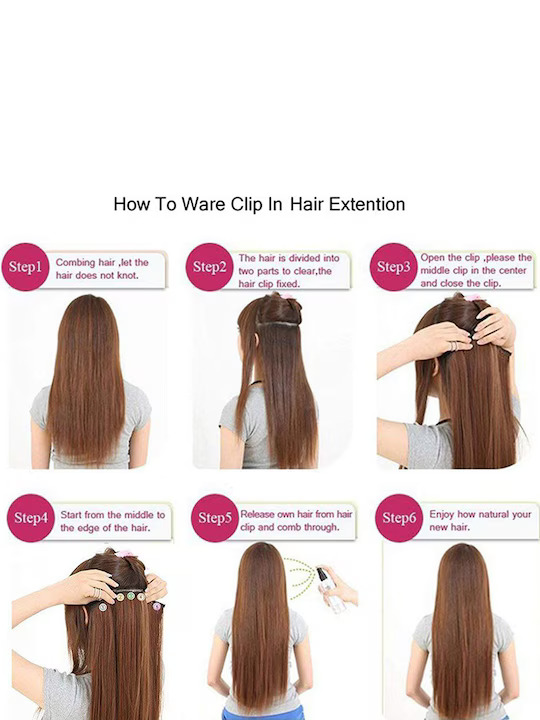 How To Ware Clip In Hair Extention

Step1 Combing hair ,let the hair does not knot.

Step2 The hair is divided into two parts to clear,the hair clip fixed.

Step3 Open the clip ,please the middle clip in the center and close the clip.

Step4 Start from the middle to the edge of the hair.

Step5 Release own hair from hair clip and comb through.

Step6 Enjoy how natural your new hair.