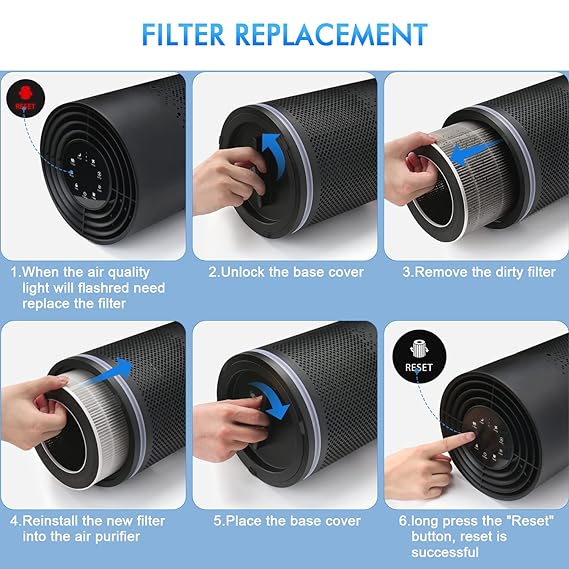 FILTER REPLACEMENT

RESET

1.When the air quality light will flashred need replace the filter

2.Unlock the base cover

3.Remove the dirty filter

RESET

4.Reinstall the new filter into the air purifier

5.Place the base cover

6.long press the "Reset" button, reset is successful