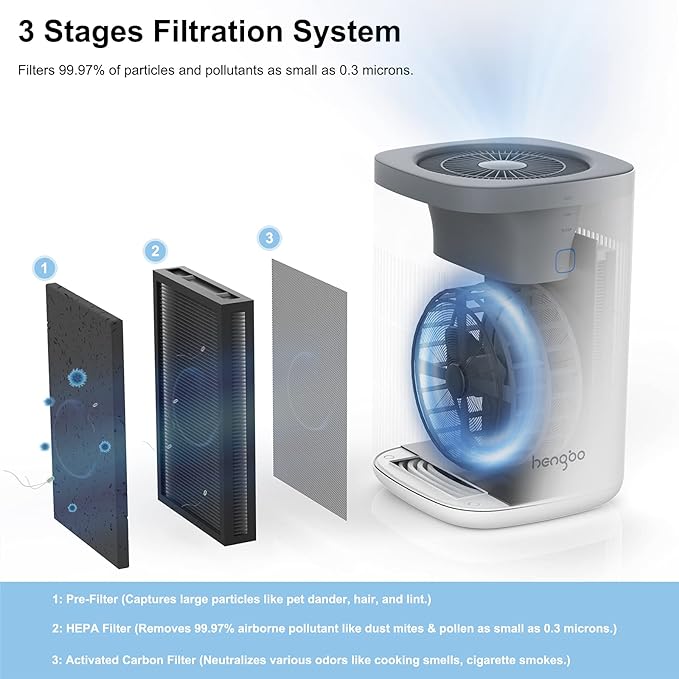 3 Stages Filtration System

Filters 99.97% of particles and pollutants as small as 0.3 microns.

1

2

3

hengbo

1: Pre-Filter (Captures large particles like pet dander, hair, and lint.)

2: HEPA Filter (Removes 99.97% airborne pollutant like dust mites & pollen as small as 0.3 microns.)

3: Activated Carbon Filter (Neutralizes various odors like cooking smells, cigarette smokes.)